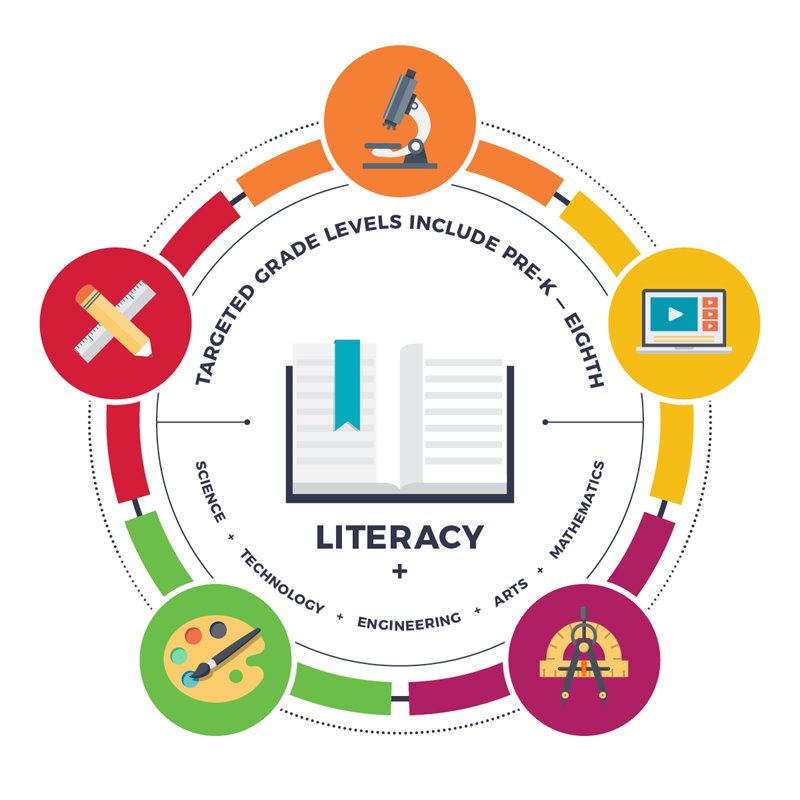 TARGETED GRADE LEVELS INCLUDE PRE-K – EIGHTH

LITERACY
+

SCIENCE + TECHNOLOGY + ENGINEERING + ARTS + MATHEMATICS